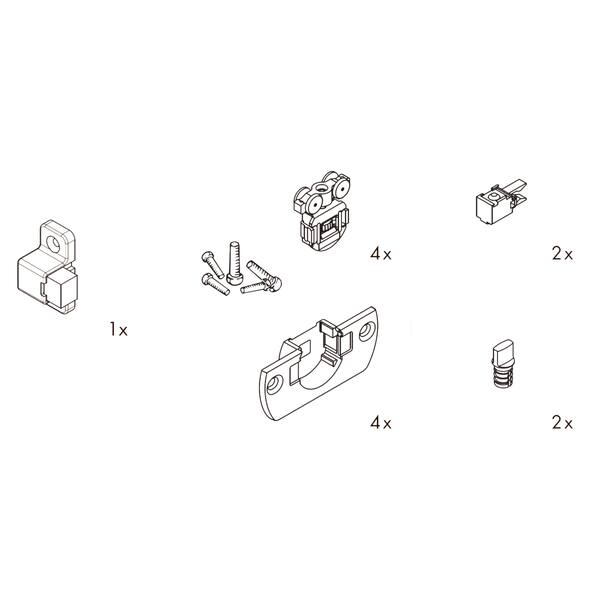 4x

2x

1x

4x

2x