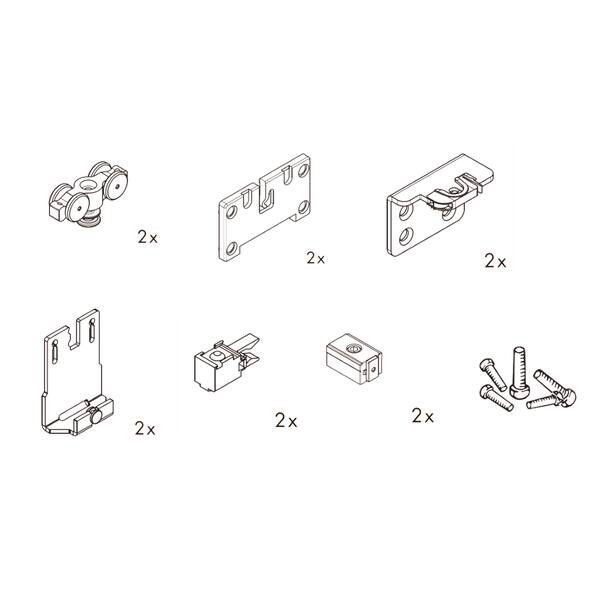 2x

2x

2x

2x

2x

2x