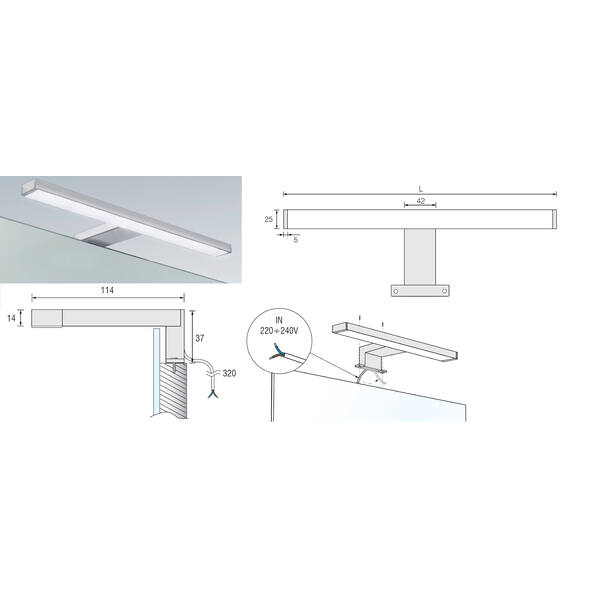 L
42
25
5
114
14
37
320
IN
220÷240V